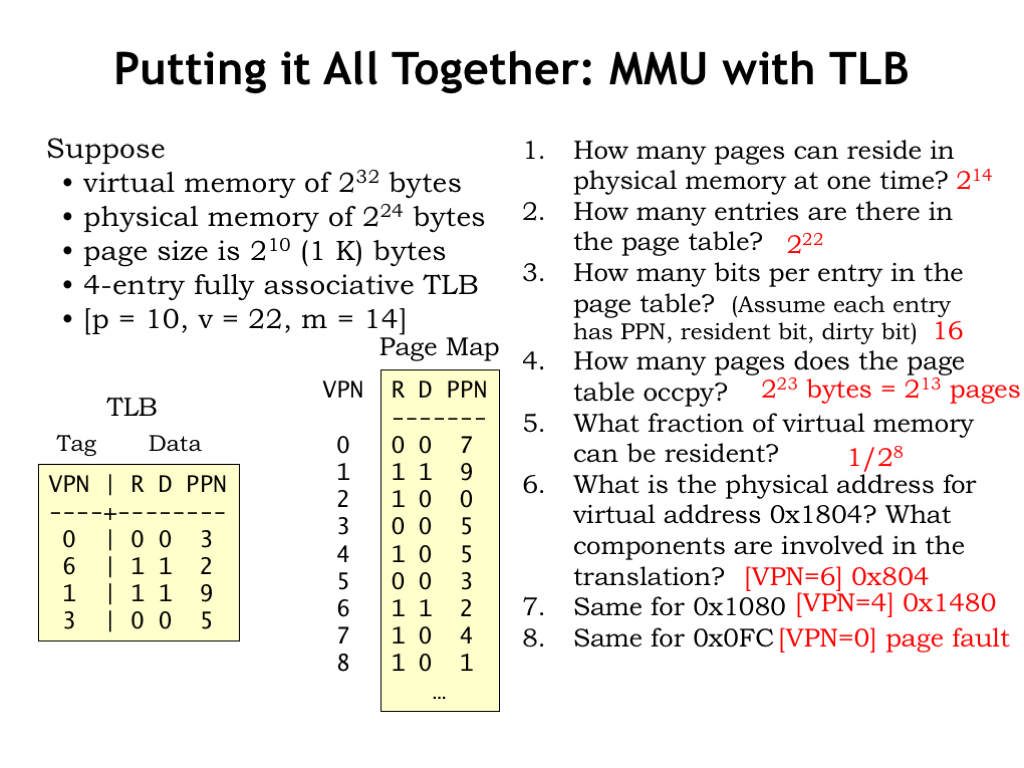 Putting it All Together: MMU with TLB

Suppose
• virtual memory of $2^{32}$ bytes
• physical memory of $2^{24}$ bytes
• page size is $2^{10}$ (1 K) bytes
• 4-entry fully associative TLB
• [p = 10, v = 22, m = 14]

TLB

Tag Data

| VPN | R D PPN |
|---|---|
| 0 | 0 0 3 |
| 6 | 1 1 2 |
| 1 | 1 1 9 |
| 3 | 0 0 5 |

Page Map

| VPN | R D PPN |
|---|---|
| 0 | 0 0 7 |
| 1 | 1 1 9 |
| 2 | 1 0 0 |
| 3 | 0 0 5 |
| 4 | 1 0 5 |
| 5 | 0 0 3 |
| 6 | 1 1 2 |
| 7 | 1 0 4 |
| 8 | 1 0 1 |
| | … |

1. How many pages can reside in physical memory at one time? $2^{14}$
2. How many entries are there in the page table? $2^{22}$
3. How many bits per entry in the page table? (Assume each entry has PPN, resident bit, dirty bit) 16
4. How many pages does the page table occpy? $2^{23}$ bytes = $2^{13}$ pages
5. What fraction of virtual memory can be resident? $1/2^8$
6. What is the physical address for virtual address 0x1804? What components are involved in the translation? [VPN=6] 0x804
7. Same for 0x1080 [VPN=4] 0x1480
8. Same for 0x0FC [VPN=0] page fault